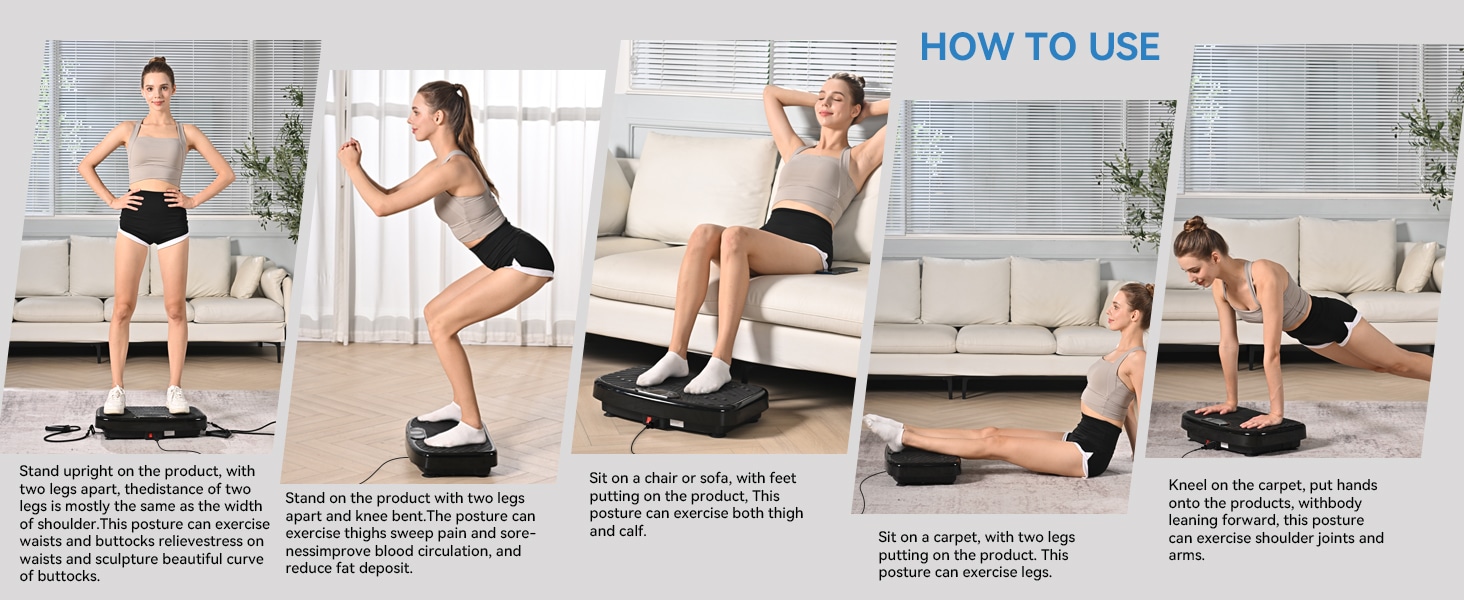 HOW TO USE

Stand upright on the product, with two legs apart, thedistance of two legs is mostly the same as the width of shoulder.This posture can exercise waists and buttocks relievestress on waists and sculpture beautiful curve of buttocks.

Stand on the product with two legs apart and knee bent.The posture can exercise thighs sweep pain and sorenessimprove blood circulation, and reduce fat deposit.

Sit on a chair or sofa, with feet putting on the product, This posture can exercise both thigh and calf.

Sit on a carpet, with two legs putting on the product. This posture can exercise legs.

Kneel on the carpet, put hands onto the products, withbody leaning forward, this posture can exercise shoulder joints and arms.