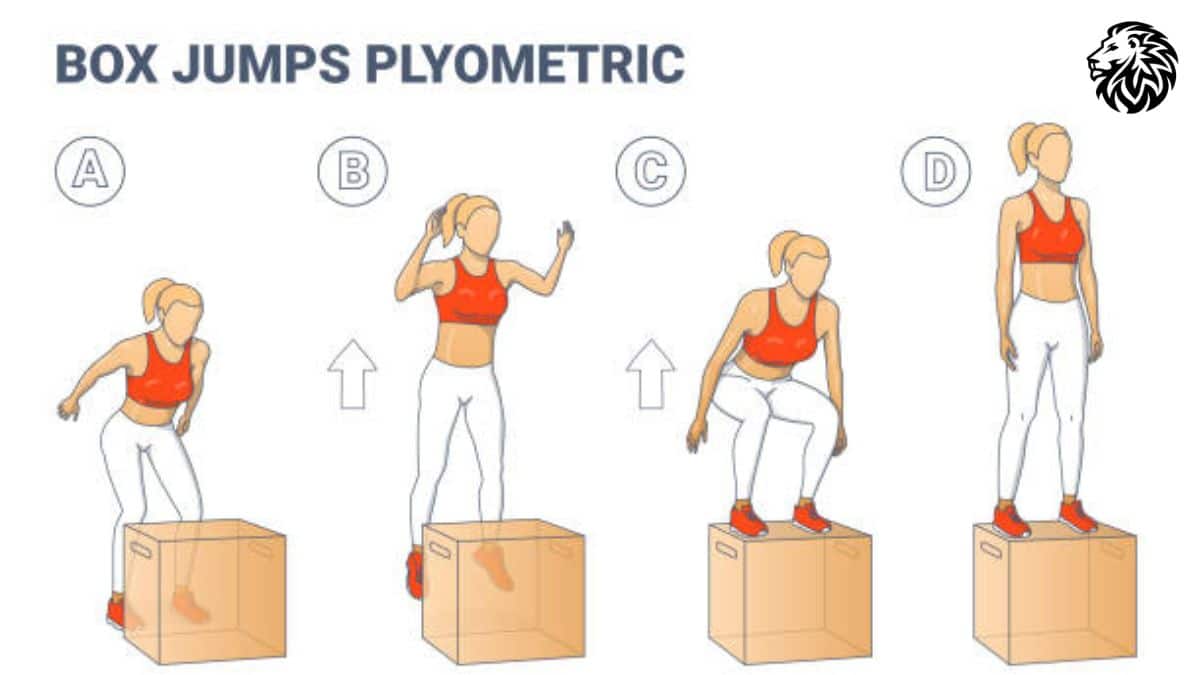 BOX JUMPS PLYOMETRIC

A

B

C

D